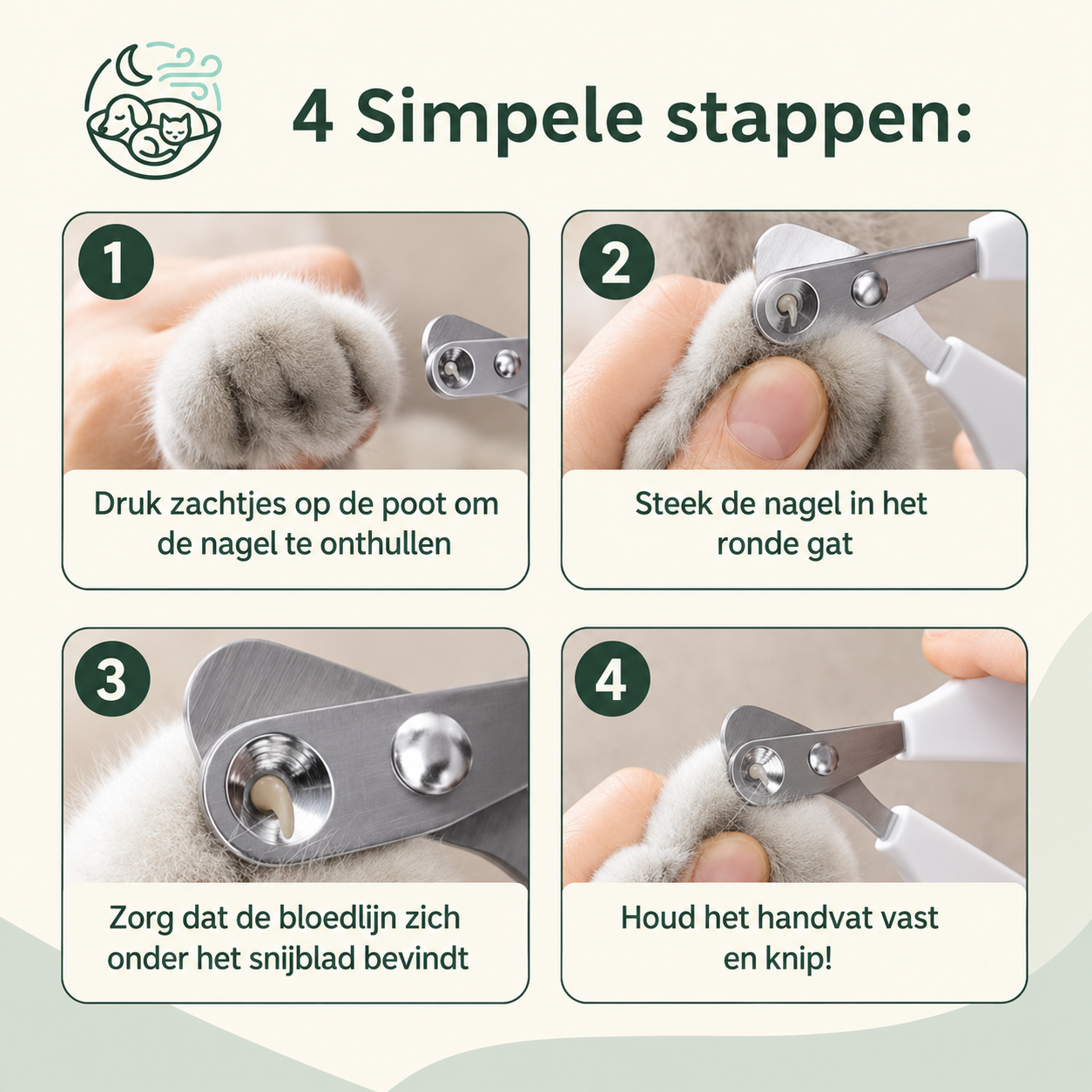 4 Simpele stappen:

1
Druk zachtjes op de poot om de nagel te onthullen

2
Steek de nagel in het ronde gat

3
Zorg dat de bloedlijn zich onder het snijblad bevindt

4
Houd het handvat vast en knip!